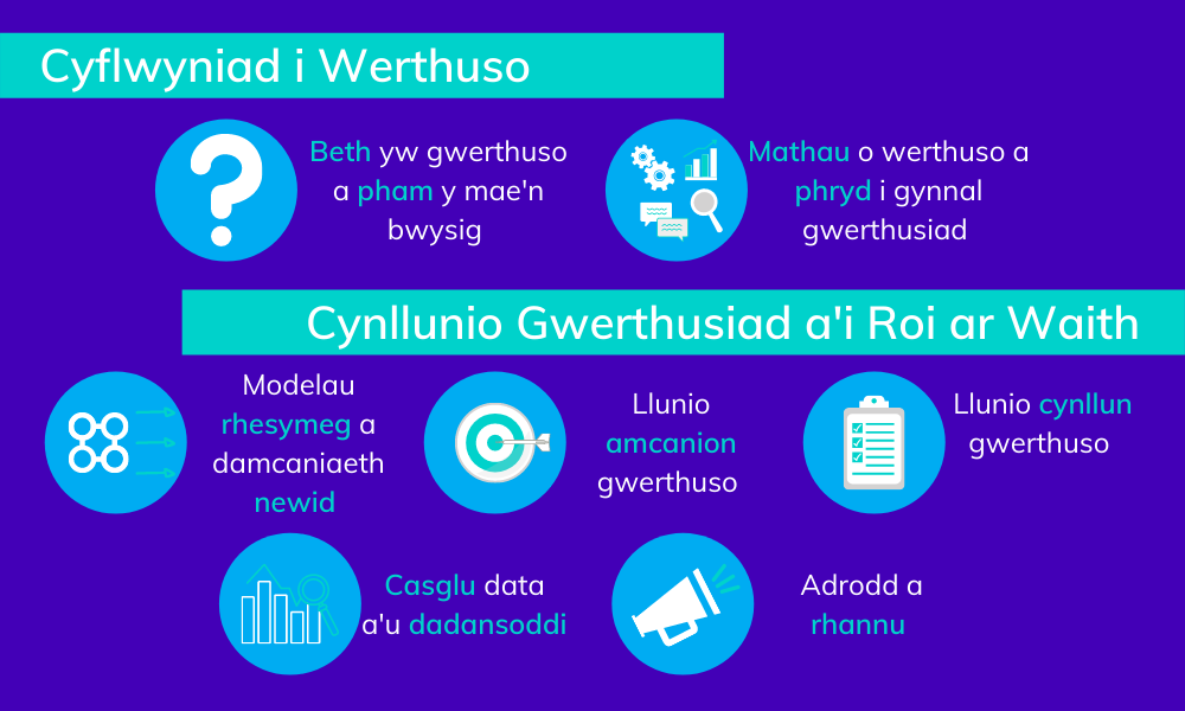 Cyflwyniad i Werthuso

Beth yw gwerthuso a pham y mae'n bwysig

Mathau o werthuso a phryd i gynnal gwerthusiad

Cynllunio Gwerthusiad a'i Roi ar Waith

Modelau rhesymeg a damcaniaeth newid

Llunio amcanion gwerthuso

Llunio cynllun gwerthuso

Casglu data a'u dadansoddi

Adrodd a rhannu